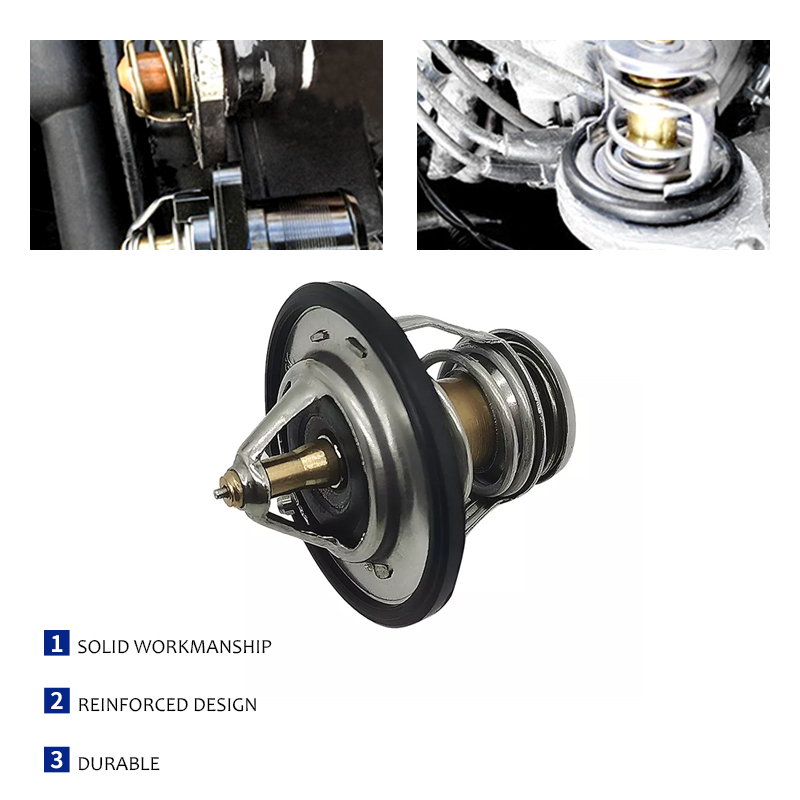 1 SOLID WORKMANSHIP

2 REINFORCED DESIGN

3 DURABLE