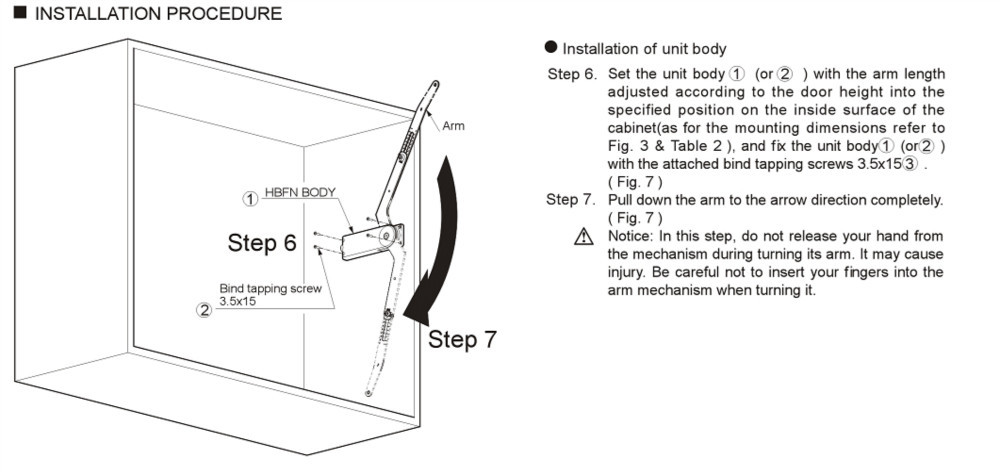 ■ INSTALLATION PROCEDURE

Arm

① HBFN BODY

Step 6

Bind tapping screw
② 3.5x15

Step 7

● Installation of unit body

Step 6. Set the unit body ① (or ② ) with the arm length adjusted according to the door height into the specified position on the inside surface of the cabinet(as for the mounting dimensions refer to Fig. 3 & Table 2 ), and fix the unit body① (or② ) with the attached bind tapping screws 3.5x15③ . ( Fig. 7 )

Step 7. Pull down the arm to the arrow direction completely. ( Fig. 7 )

⚠ Notice: In this step, do not release your hand from the mechanism during turning its arm. It may cause injury. Be careful not to insert your fingers into the arm mechanism when turning it.