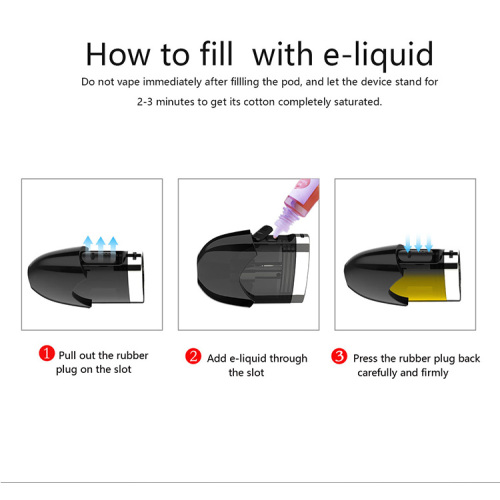 How to fill  with e-liquid

Do not vape immediately after fillling the pod, and let the device stand for 2-3 minutes to get its cotton completely saturated.

1 Pull out the rubber plug on the slot

2 Add e-liquid through the slot

3 Press the rubber plug back carefully and firmly