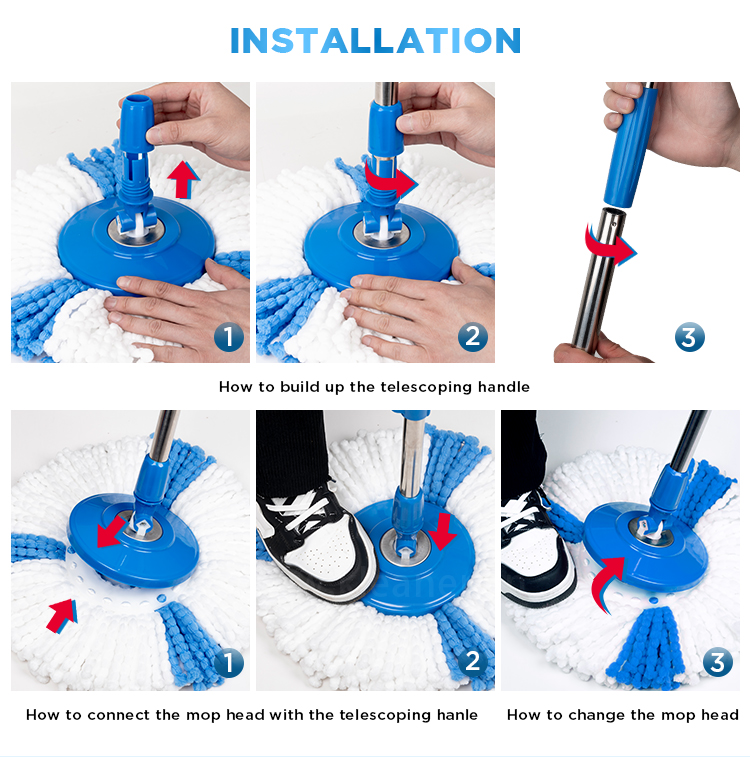 INSTALLATION

1

2

3

How to build up the telescoping handle

1

2

3

How to connect the mop head with the telescoping hanle

How to change the mop head