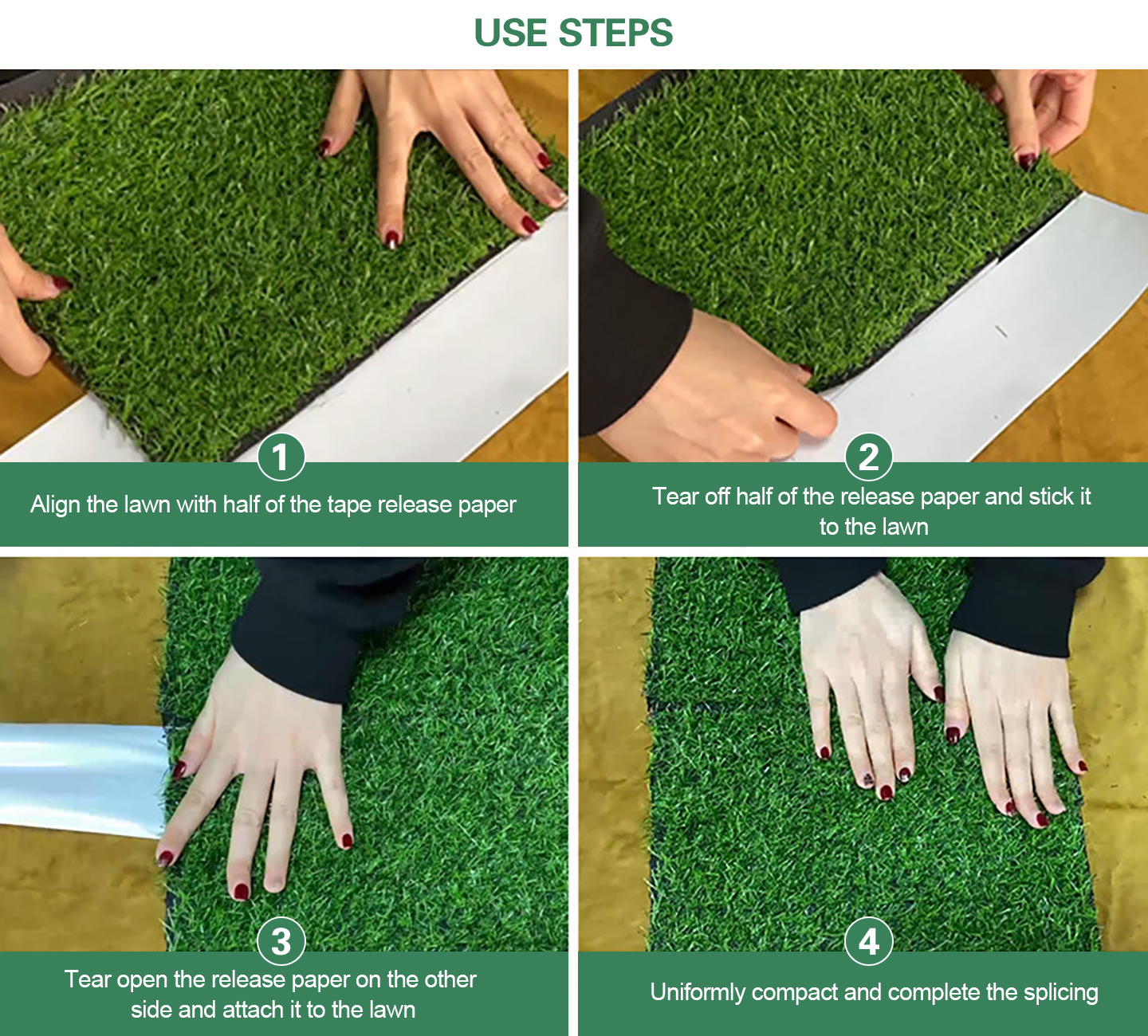 USE STEPS

1
Align the lawn with half of the tape release paper

2
Tear off half of the release paper and stick it to the lawn

3
Tear open the release paper on the other side and attach it to the lawn

4
Uniformly compact and complete the splicing