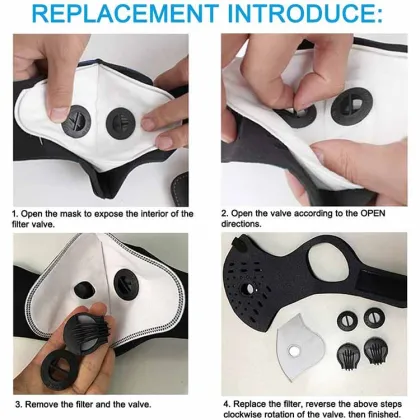 REPLACEMENT INTRODUCE:

1. Open the mask to expose the interior of the filter valve.

2. Open the valve according to the OPEN directions.

3. Remove the filter and the valve.

4. Replace the filter, reverse the above steps clockwise rotation of the valve. then finished.