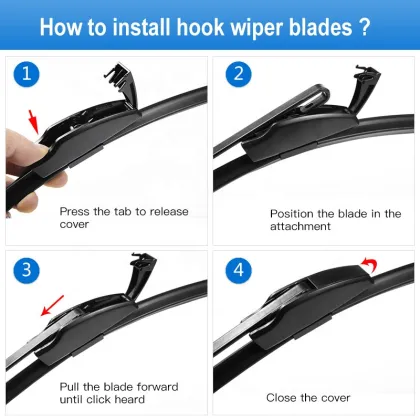 How to install hook wiper blades ?

1

Press the tab to release cover

2

Position the blade in the attachment

3

Pull the blade forward until click heard

4

Close the cover