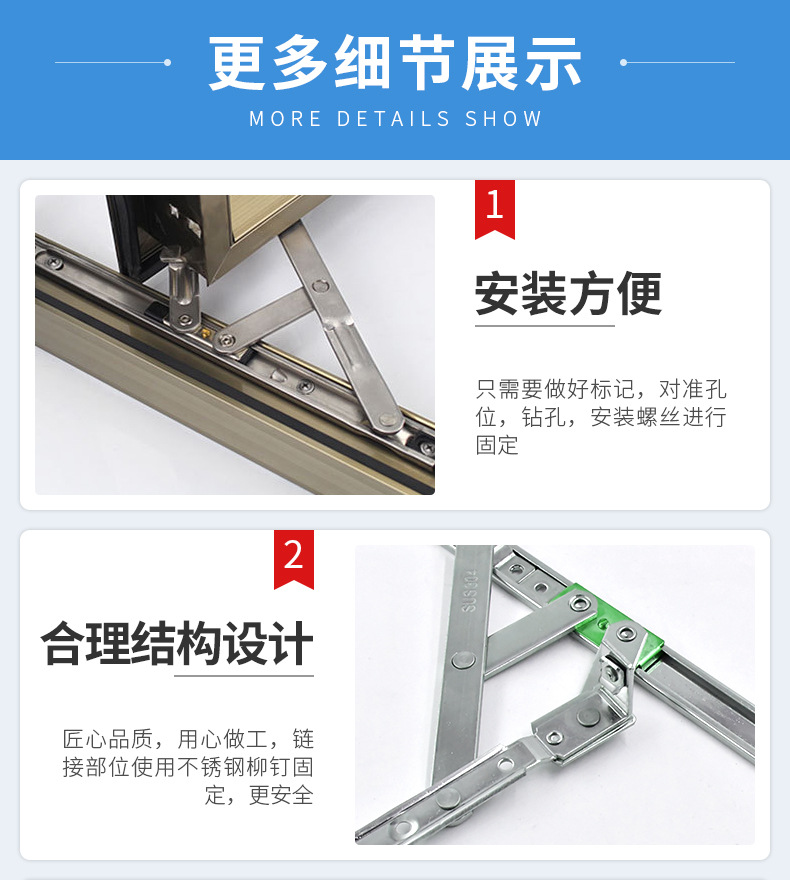 更多细节展示

MORE DETAILS SHOW

1

安装方便

只需要做好标记，对准孔位，钻孔，安装螺丝进行固定

2

合理结构设计

匠心品质，用心做工，链接部位使用不锈钢柳钉固定，更安全

SUS304