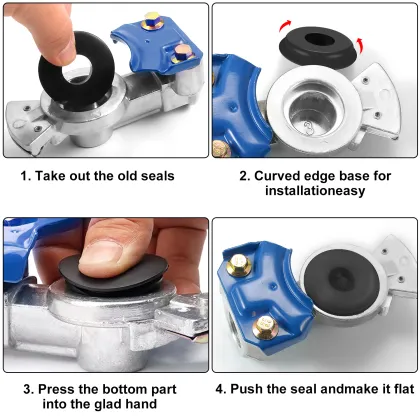 1. Take out the old seals

2. Curved edge base for installationeasy

3. Press the bottom part into the glad hand

4. Push the seal andmake it flat