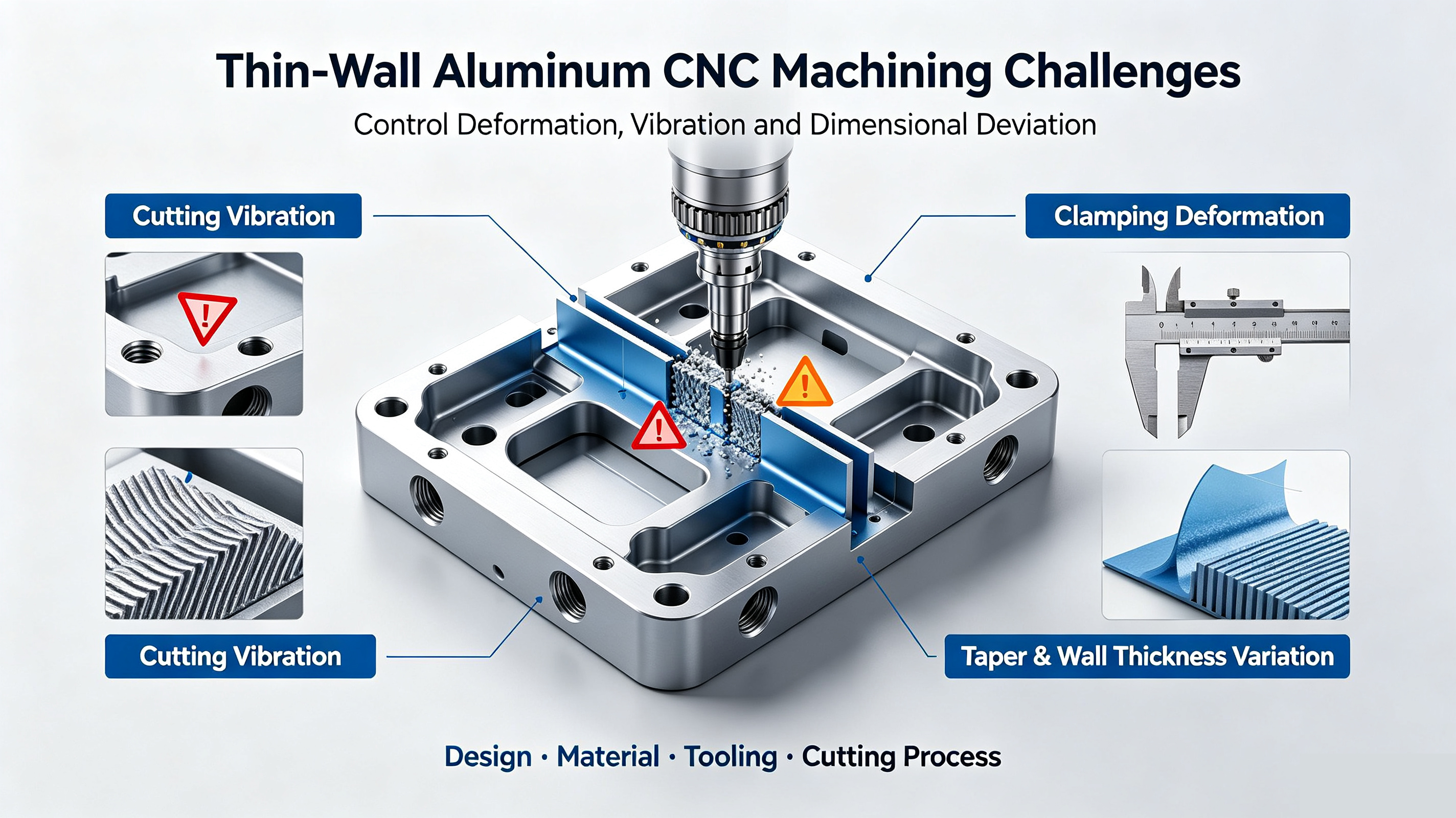 Thin-Wall Aluminum CNC Machining Challenges

Control Deformation, Vibration and Dimensional Deviation

Cutting Vibration

Clamping Deformation

Cutting Vibration

Taper & Wall Thickness Variation

Design · Material · Tooling · Cutting Process