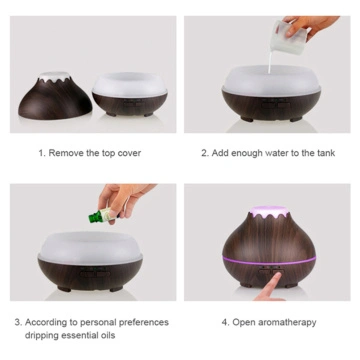 1. Remove the top cover

2. Add enough water to the tank

3. According to personal preferences dripping essential oils

4. Open aromatherapy