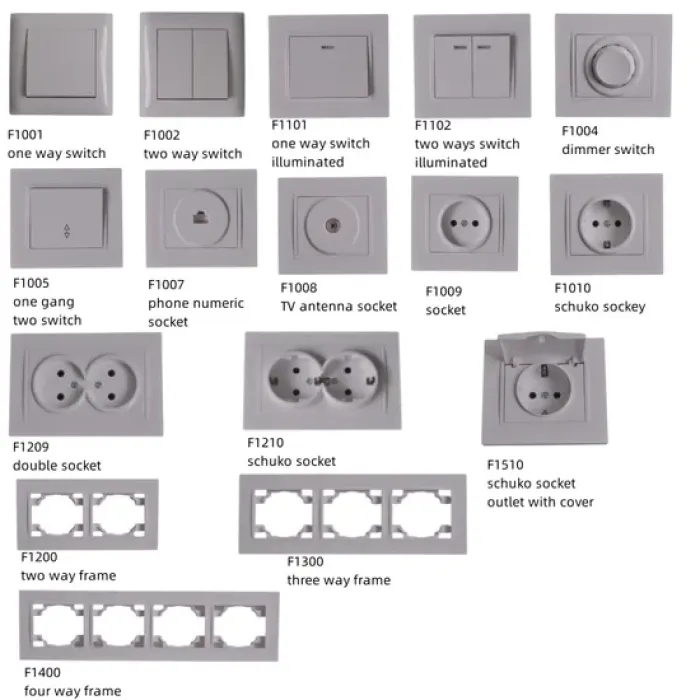 F1001
one way switch

F1002
two way switch

F1101
one way switch
illuminated

F1102
two ways switch
illuminated

F1004
dimmer switch

F1005
one gang
two switch

F1007
phone numeric
socket

F1008
TV antenna socket

F1009
socket

F1010
schuko sockey

F1209
double socket

F1210
schuko socket

F1510
schuko socket
outlet with cover

F1200
two way frame

F1300
three way frame

F1400
four way frame