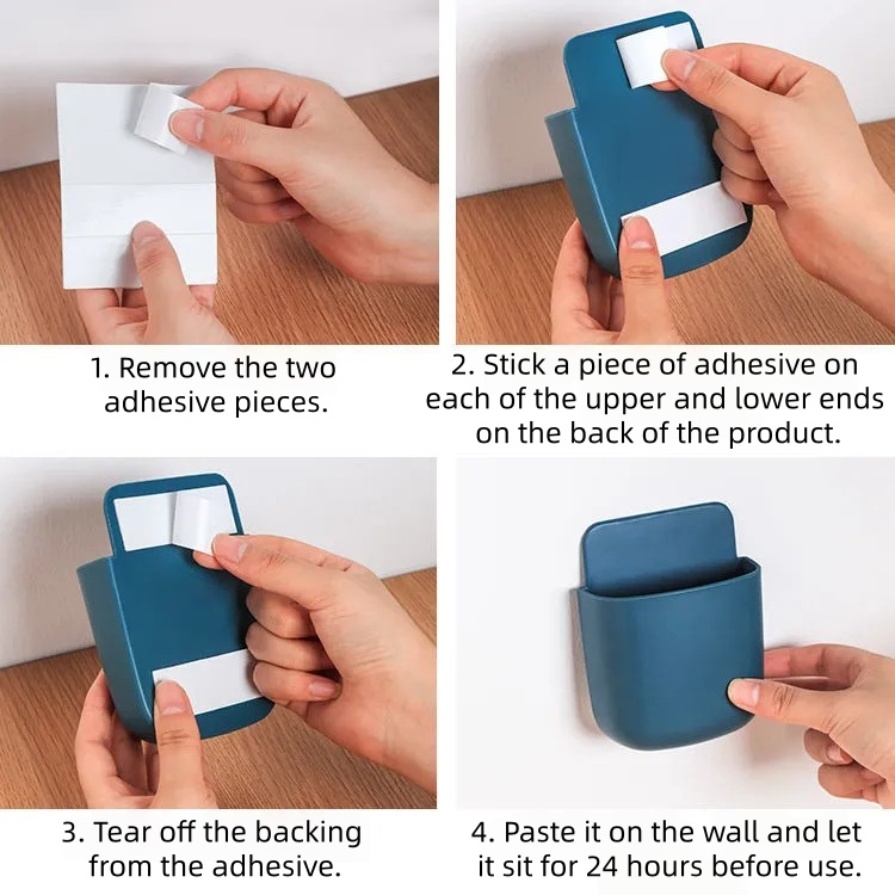 1. Remove the two adhesive pieces.

2. Stick a piece of adhesive on each of the upper and lower ends on the back of the product.

3. Tear off the backing from the adhesive.

4. Paste it on the wall and let it sit for 24 hours before use.