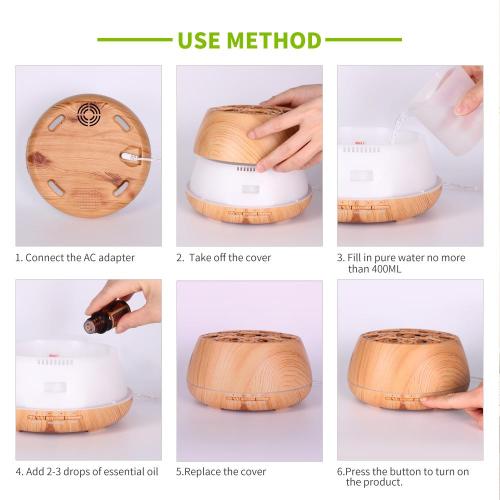 USE METHOD

1. Connect the AC adapter

2. Take off the cover

3. Fill in pure water no more than 400ML

4. Add 2-3 drops of essential oil

5.Replace the cover

6.Press the button to turn on the product.