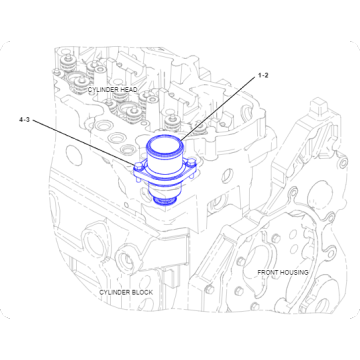 1-2

CYLINDER HEAD

4-3

FRONT HOUSING

CYLINDER BLOCK