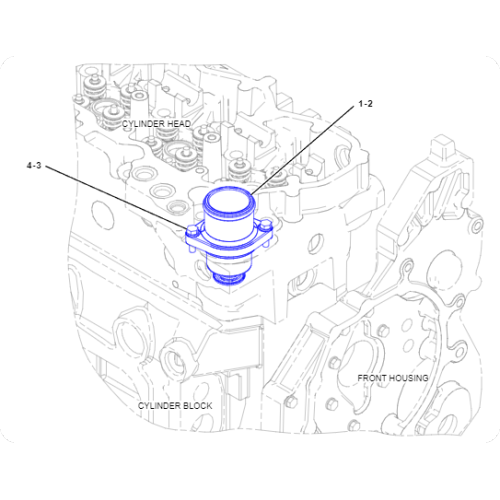 1-2

CYLINDER HEAD

4-3

FRONT HOUSING

CYLINDER BLOCK