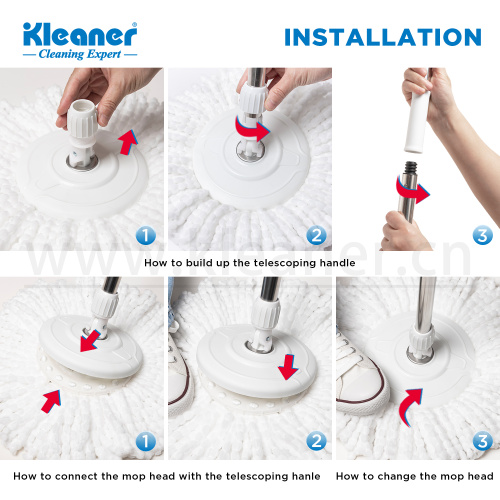 Kleaner®
— Cleaning Expert —

INSTALLATION

1

2

3

www.kleaner.cn

How to build up the telescoping handle

1

2

3

How to connect the mop head with the telescoping hanle

How to change the mop head