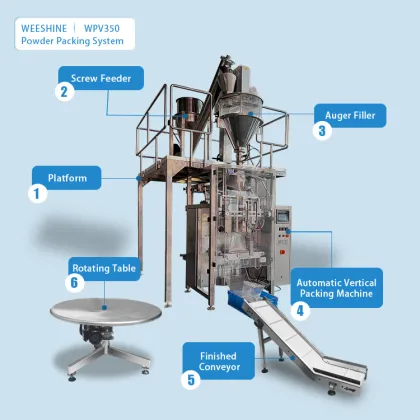 WEESHINE | WPV350
Powder Packing System

Screw Feeder
2

Auger Filler
3

Platform
1

Rotating Table
6

Automatic Vertical Packing Machine
4

Finished Conveyor
5