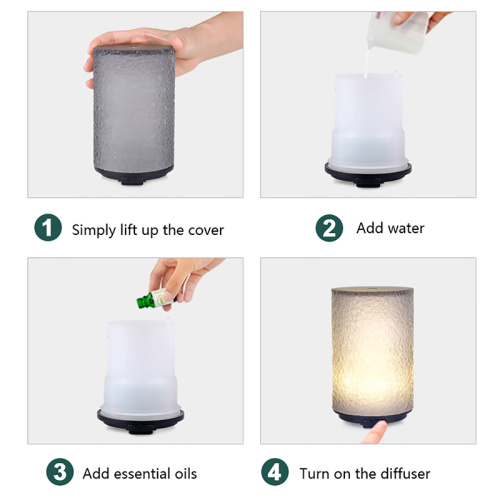 1 Simply lift up the cover

2 Add water

3 Add essential oils

4 Turn on the diffuser