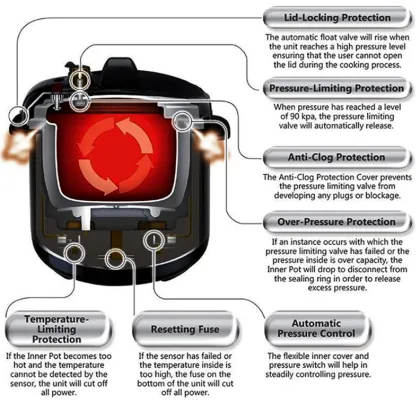 Lid-Locking Protection

The automatic float valve will rise when the unit reaches a high pressure level ensuring that the user cannot open the lid during the cooking process.

Pressure-Limiting Protection

When pressure has reached a level of 90 kpa, the pressure limiting valve will automatically release.

Anti-Clog Protection

The Anti-Clog Protection Cover prevents the pressure limiting valve from developing any plugs or blockage.

Over-Pressure Protection

If an instance occurs with which the pressure limiting valve has failed or the pressure inside is over capacity, the Inner Pot will drop to disconnect from the sealing ring in order to release excess pressure.

Temperature-Limiting Protection

If the Inner Pot becomes too hot and the temperature cannot be detected by the sensor, the unit will cut off all power.

Resetting Fuse

If the sensor has failed or the temperature inside is too high, the fuse on the bottom of the unit will cut off all power.

Automatic Pressure Control

The flexible inner cover and pressure switch will help in steadily controlling pressure.