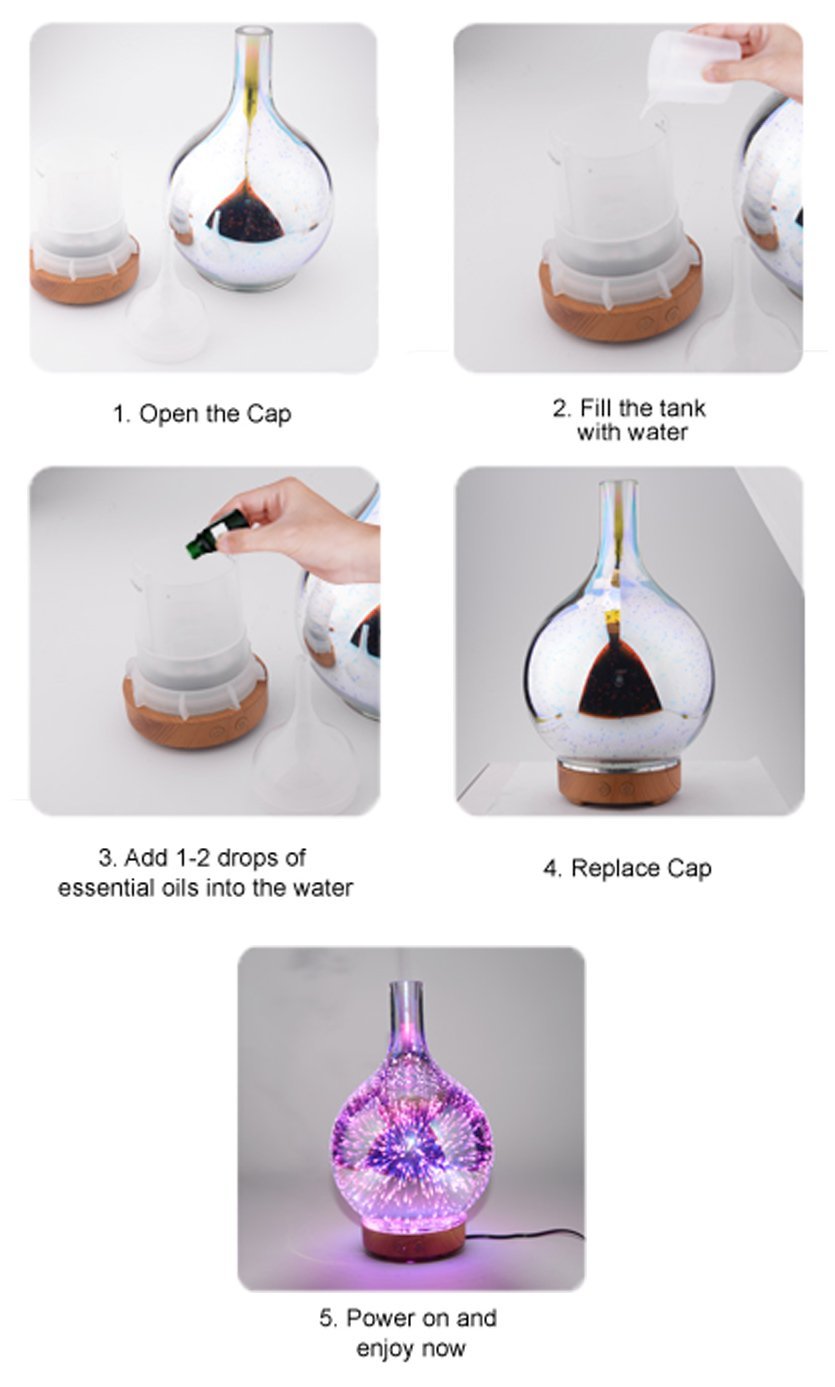 1. Open the Cap

2. Fill the tank with water

3. Add 1-2 drops of essential oils into the water

4. Replace Cap

5. Power on and enjoy now