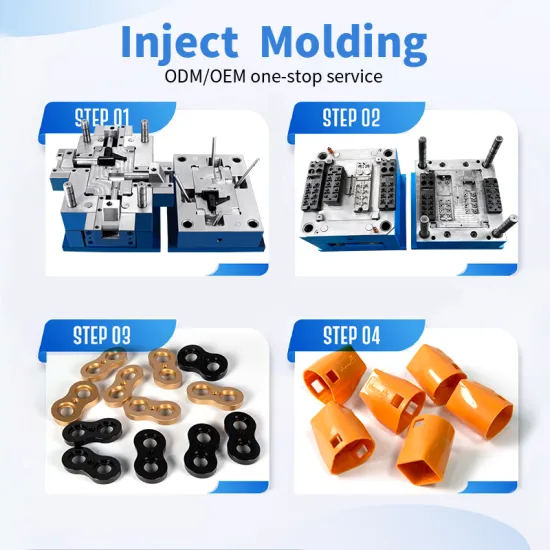 Inject Molding

ODM/OEM one-stop service

STEP 01

STEP 02

STEP 03

STEP 04