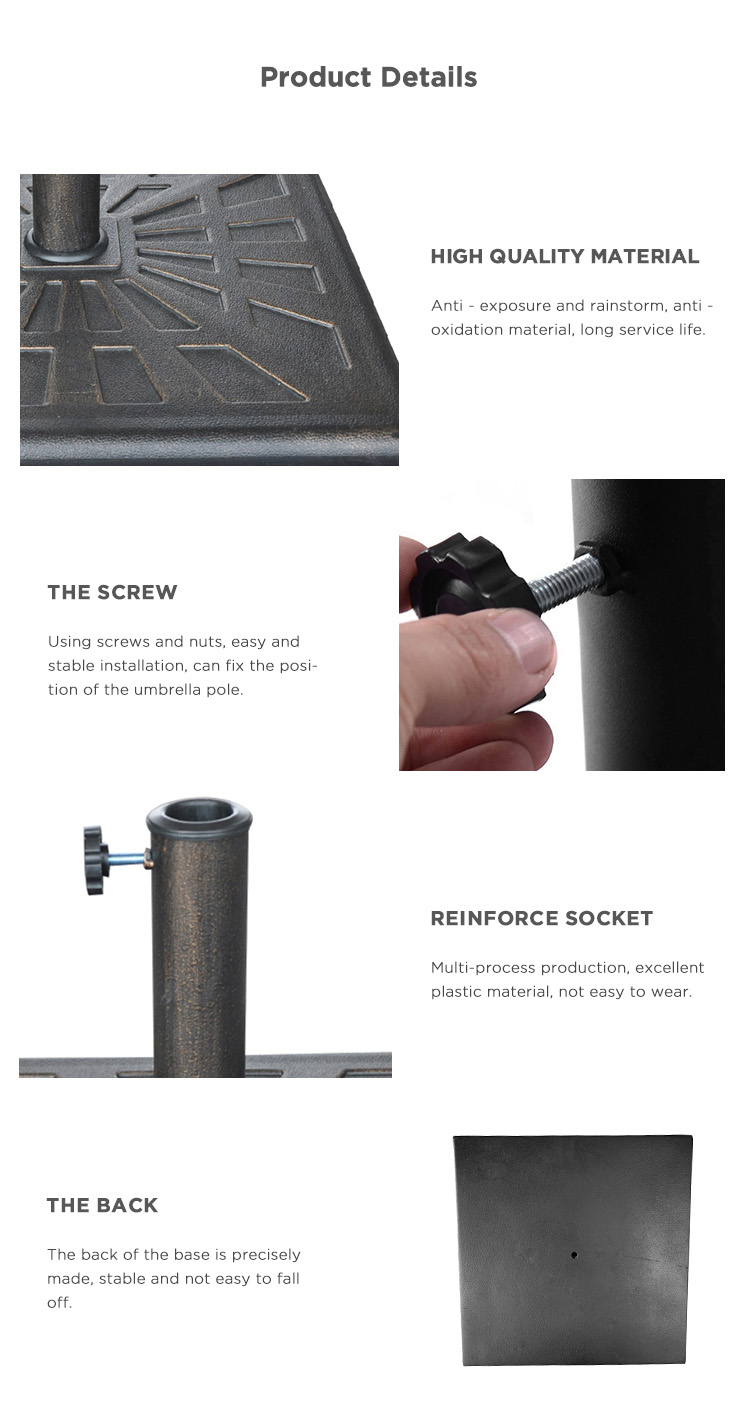 Product Details

HIGH QUALITY MATERIAL

Anti - exposure and rainstorm, anti - oxidation material, long service life.

THE SCREW

Using screws and nuts, easy and stable installation, can fix the position of the umbrella pole.

REINFORCE SOCKET

Multi-process production, excellent plastic material, not easy to wear.

THE BACK

The back of the base is precisely made, stable and not easy to fall off.