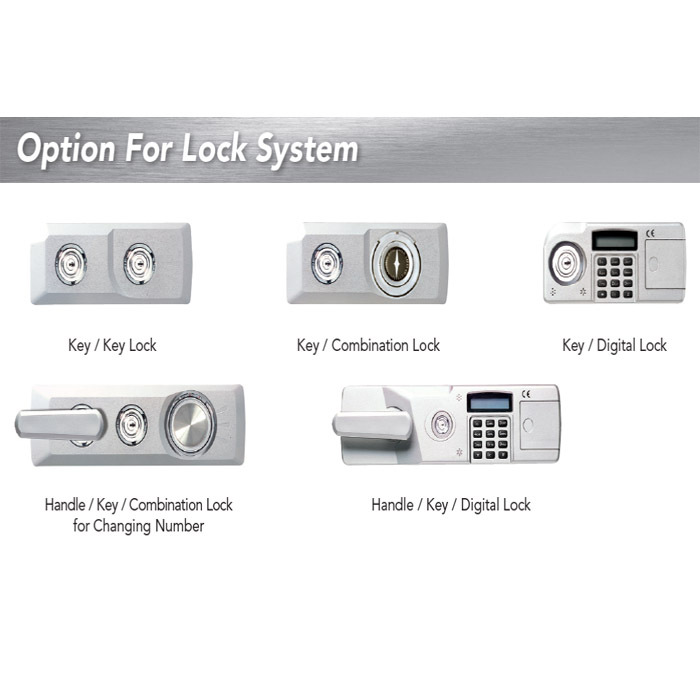 Option For Lock System

CE

Key / Key Lock

Key / Combination Lock

Key / Digital Lock

CE

Handle / Key / Combination Lock for Changing Number

Handle / Key / Digital Lock