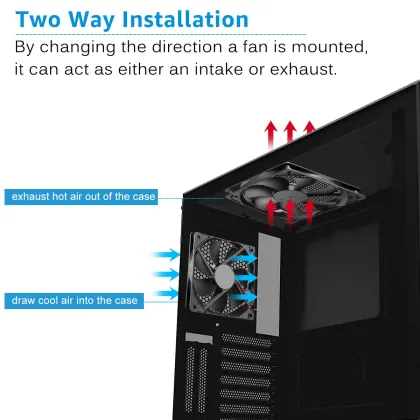 Two Way Installation

By changing the direction a fan is mounted, it can act as either an intake or exhaust.

exhaust hot air out of the case

draw cool air into the case