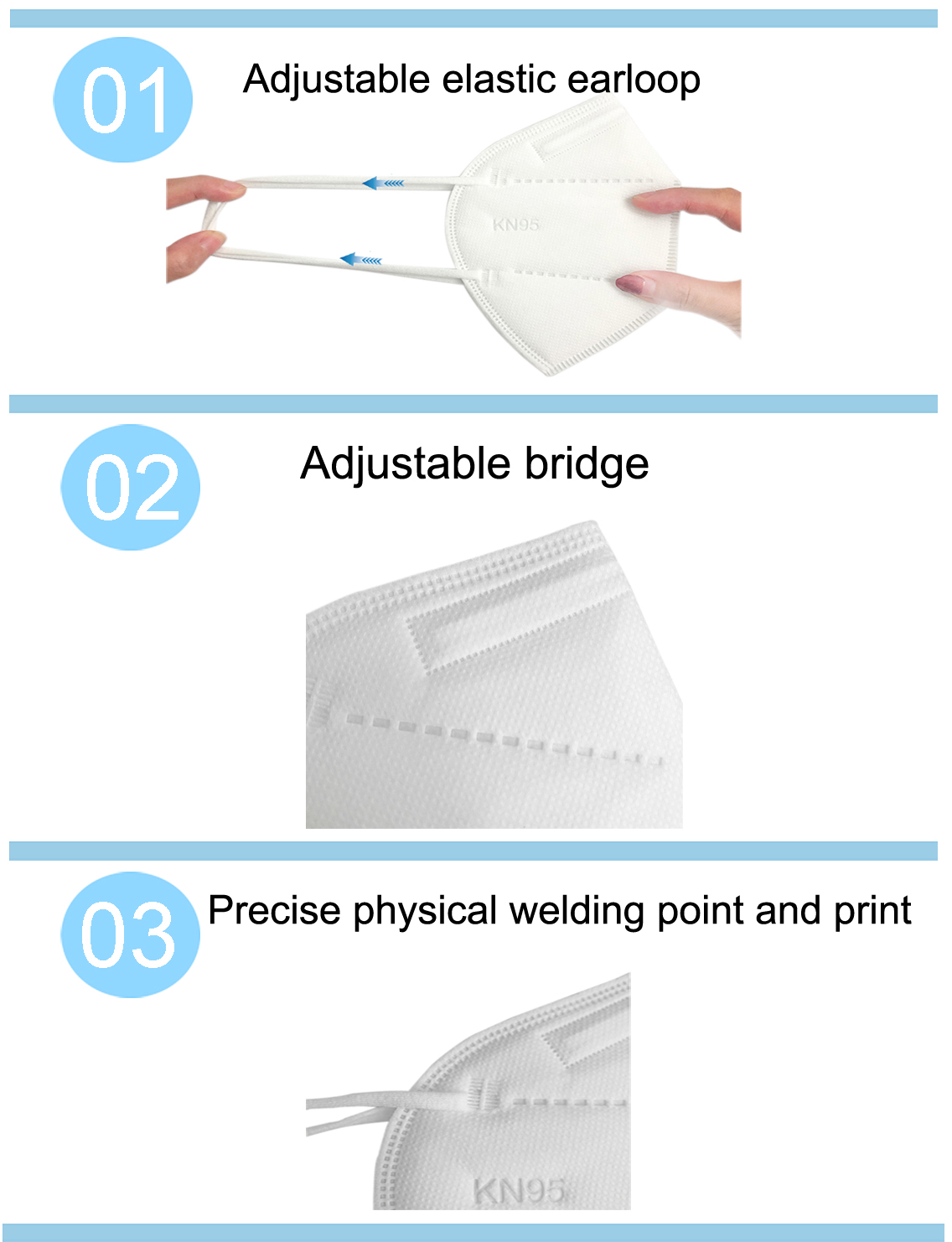 01

Adjustable elastic earloop

KN95

02

Adjustable bridge

03

Precise physical welding point and print

KN95