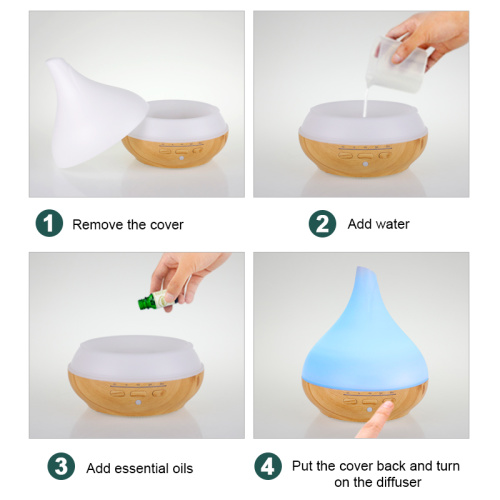 1 Remove the cover

2 Add water

3 Add essential oils

4 Put the cover back and turn on the diffuser