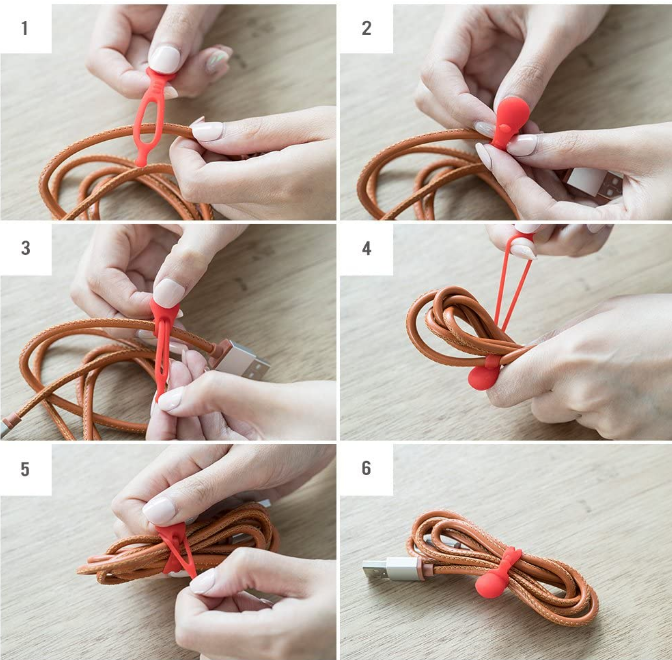 1

2

3

4

5

6