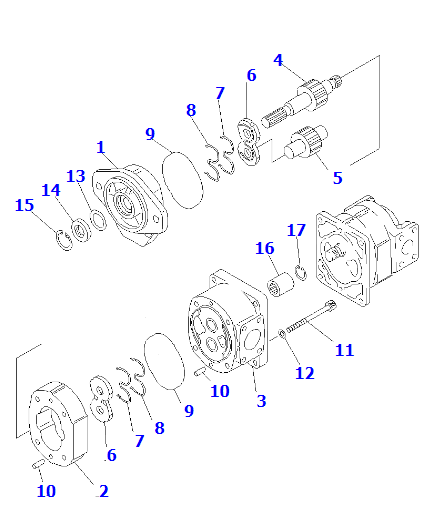 4
6
7
8
9
1
13
14
15
5
17
16
11
12
10
3
9
8
7
6
10
2