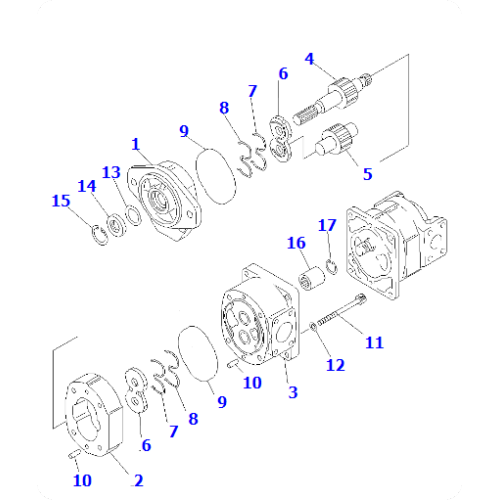 4
6
7
8
9
1
13
14
15
5
17
16
11
12
10
3
9
8
7
6
10
2