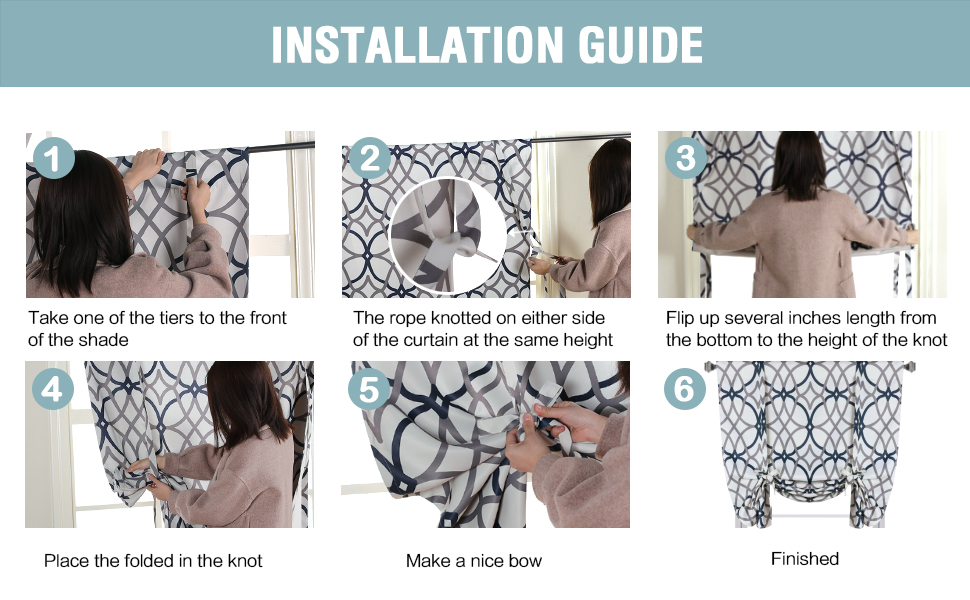 INSTALLATION GUIDE

1

Take one of the tiers to the front of the shade

2

The rope knotted on either side of the curtain at the same height

3

Flip up several inches length from the bottom to the height of the knot

4

Place the folded in the knot

5

Make a nice bow

6

Finished