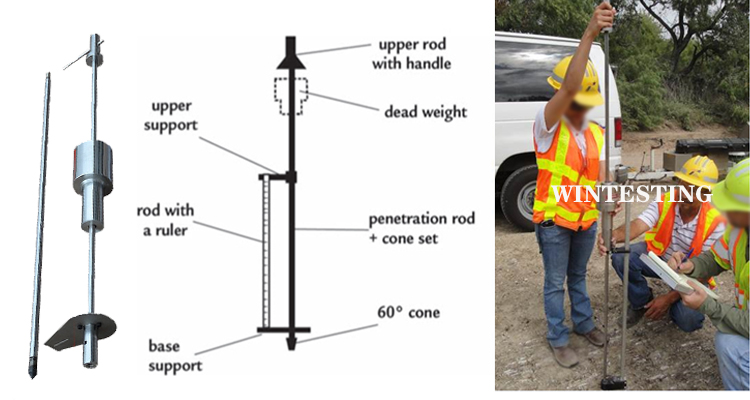 upper rod with handle

dead weight

upper support

rod with a ruler

penetration rod + cone set

60° cone

base support

WINTESTING