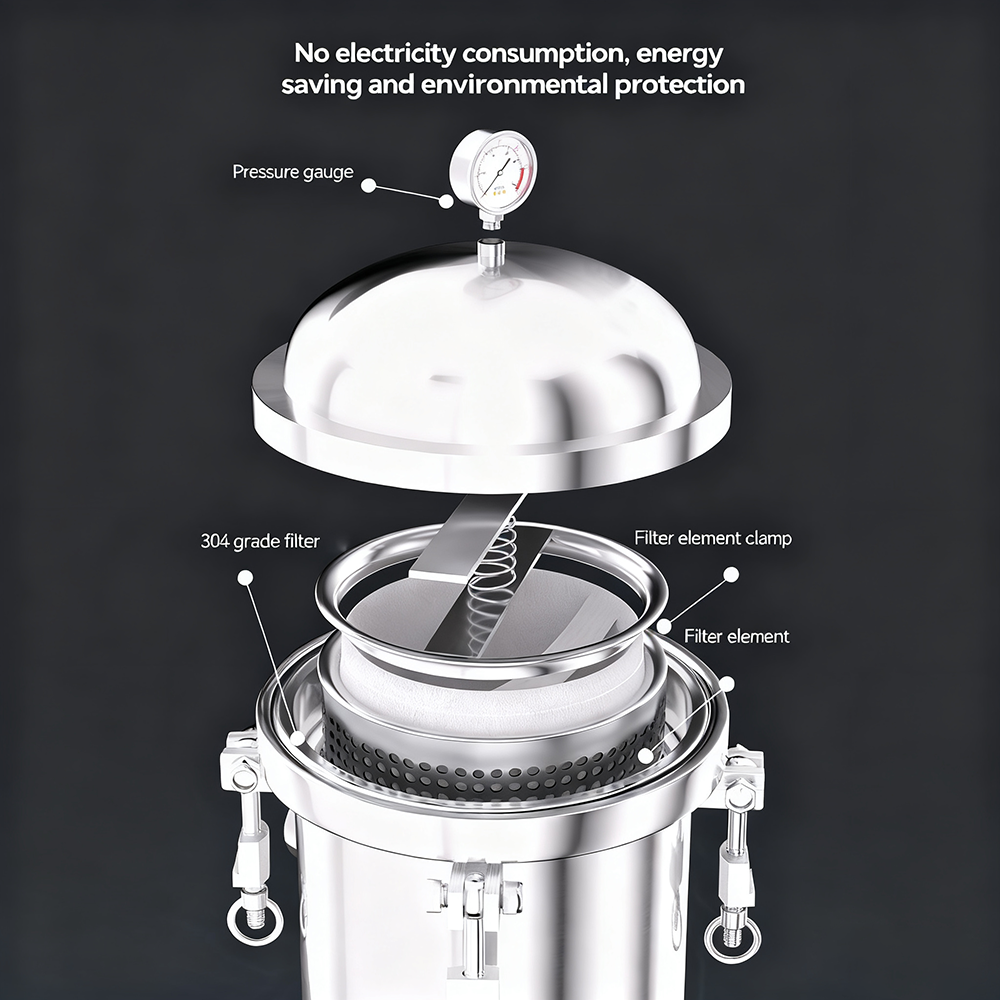 No electricity consumption, energy saving and environmental protection

Pressure gauge

304 grade filter

Filter element clamp

Filter element