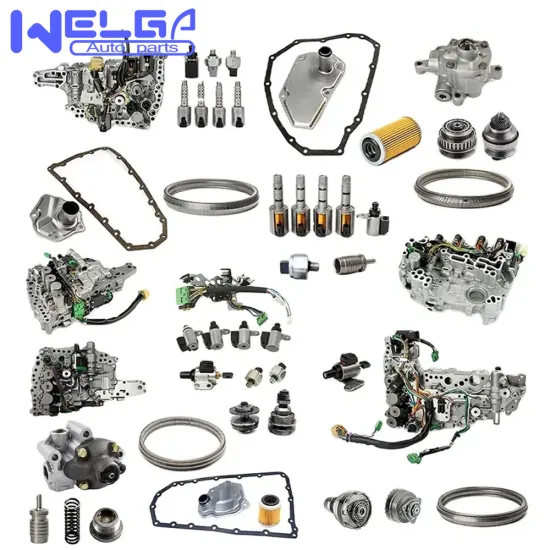 WELGA
Auto parts