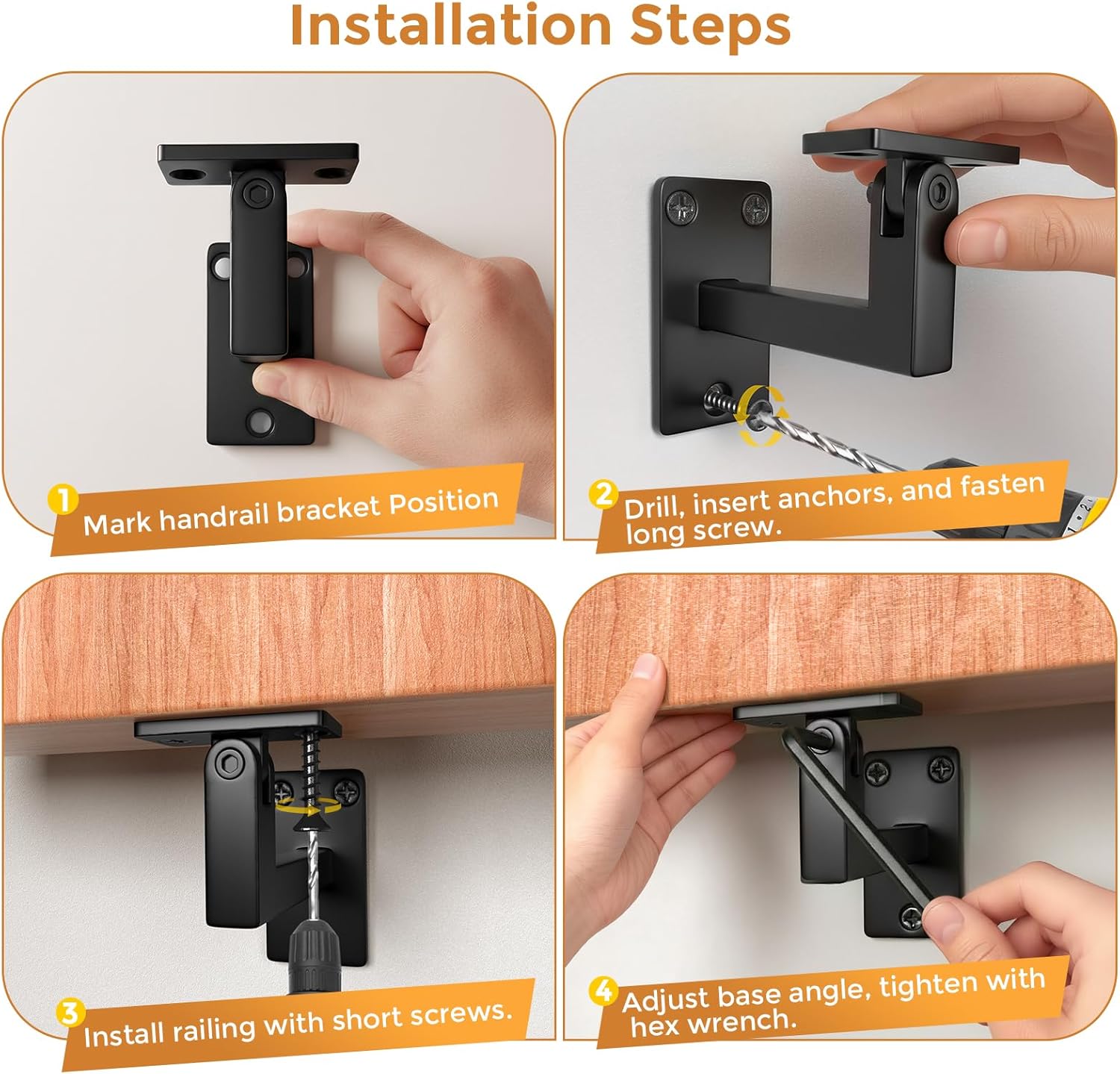 Installation Steps

1 Mark handrail bracket Position

2 Drill, insert anchors, and fasten long screw.

3 Install railing with short screws.

4 Adjust base angle, tighten with hex wrench.