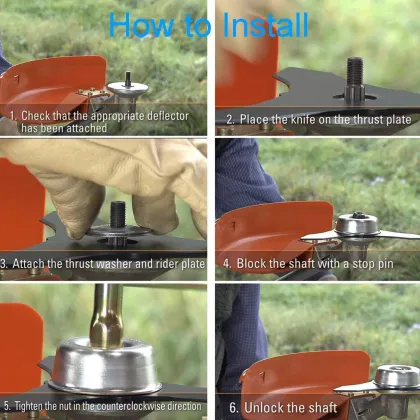 How to Install

1. Check that the appropriate deflector has been attached

2. Place the knife on the thrust plate

3. Attach the thrust washer and rider plate

4. Block the shaft with a stop pin

5. Tighten the nut in the counterclockwise direction

6. Unlock the shaft