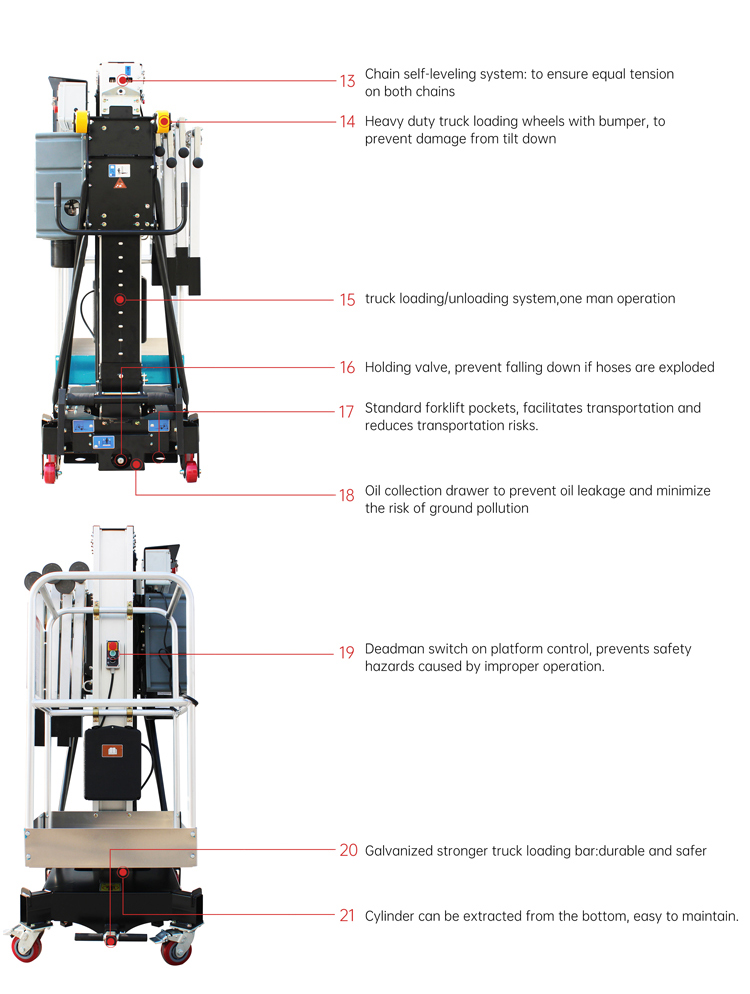 13 Chain self-leveling system: to ensure equal tension on both chains

14 Heavy duty truck loading wheels with bumper, to prevent damage from tilt down

15 truck loading/unloading system,one man operation

16 Holding valve, prevent falling down if hoses are exploded

17 Standard forklift pockets, facilitates transportation and reduces transportation risks.

18 Oil collection drawer to prevent oil leakage and minimize the risk of ground pollution

19 Deadman switch on platform control, prevents safety hazards caused by improper operation.

20 Galvanized stronger truck loading bar:durable and safer

21 Cylinder can be extracted from the bottom, easy to maintain.