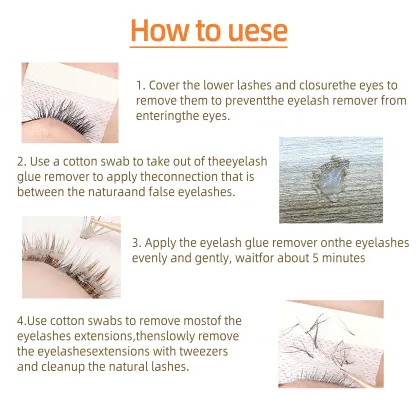 How to uese

1. Cover the lower lashes and closurethe eyes to remove them to preventthe eyelash remover from enteringthe eyes.

2. Use a cotton swab to take out of theeyelash glue remover to apply theconnection that is between the naturaand false eyelashes.

3. Apply the eyelash glue remover onthe eyelashes evenly and gently, waitfor about 5 minutes

4.Use cotton swabs to remove mostof the eyelashes extensions,thenslowly remove the eyelashesextensions with tweezers and cleanup the natural lashes.