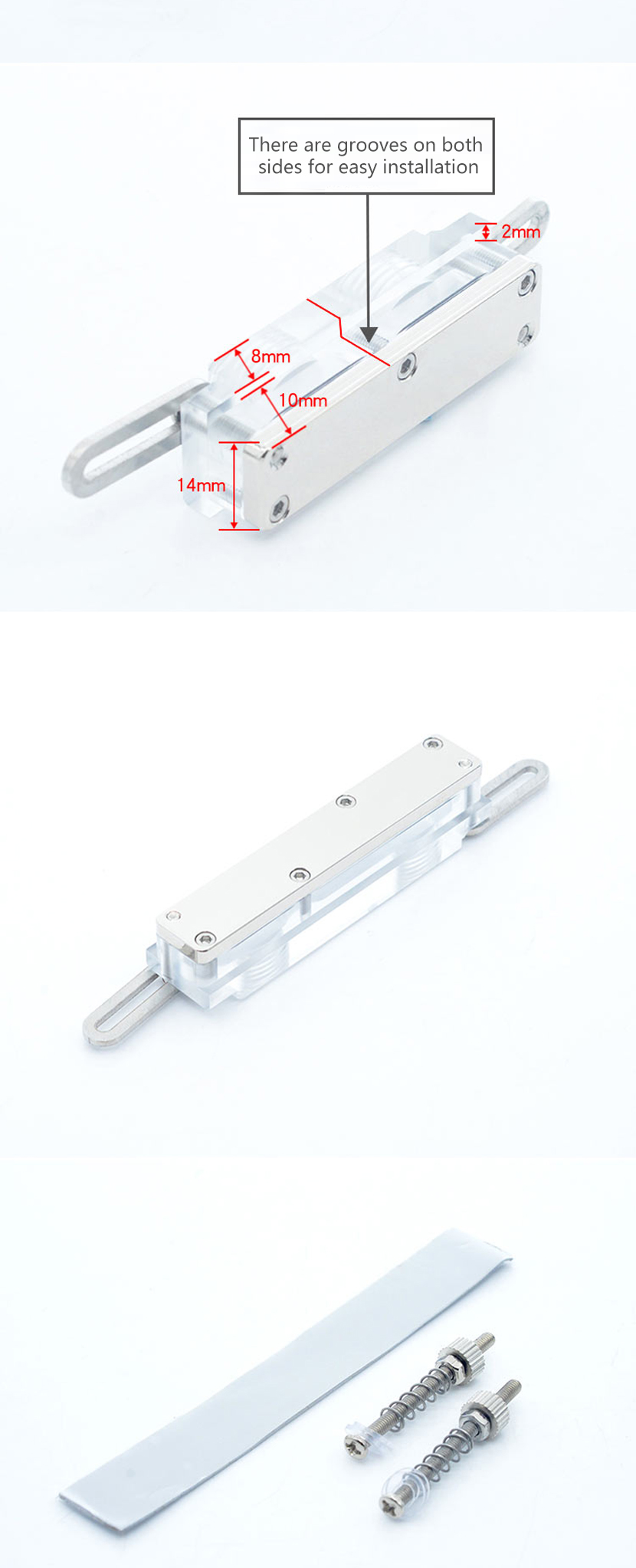 There are grooves on both sides for easy installation

2mm

8mm

10mm

14mm