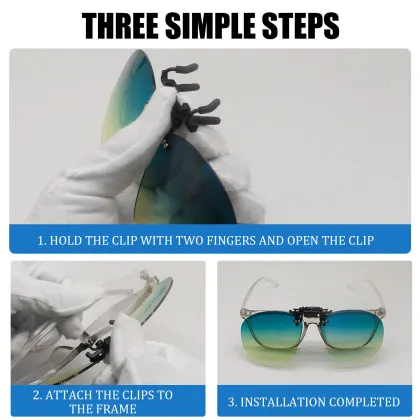 THREE SIMPLE STEPS

1. HOLD THE CLIP WITH TWO FINGERS AND OPEN THE CLIP

2. ATTACH THE CLIPS TO THE FRAME

3. INSTALLATION COMPLETED