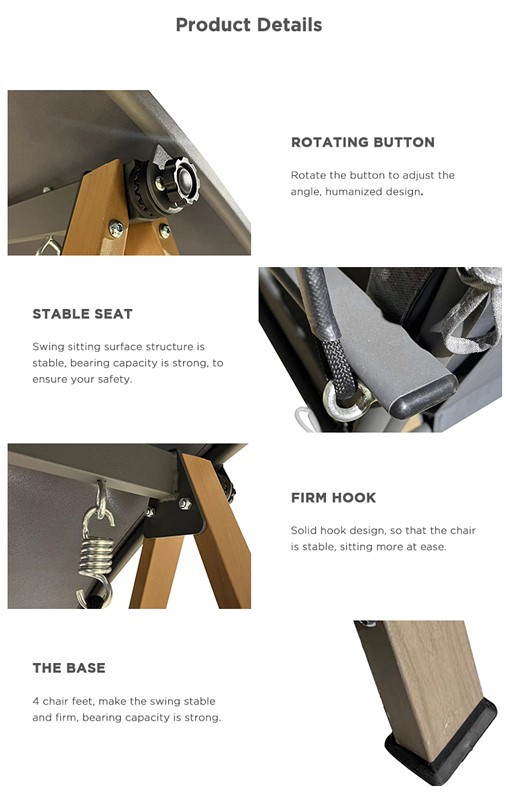 Product Details

ROTATING BUTTON

Rotate the button to adjust the angle, humanized design.

STABLE SEAT

Swing sitting surface structure is stable, bearing capacity is strong, to ensure your safety.

FIRM HOOK

Solid hook design, so that the chair is stable, sitting more at ease.

THE BASE

4 chair feet, make the swing stable and firm, bearing capacity is strong.