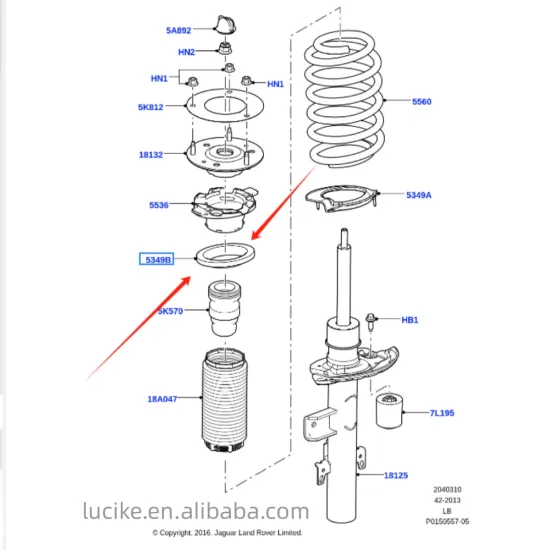 5A892
HN2
HN1
HN1
5K812
18132
5536
5349B
5K570
18A047
5560
5349A
HB1
7L195
18125

2040310
42-2013
LB
P0150557-05

lucike.en.alibaba.com

© Copyright. 2016. Jaguar Land Rover Limited.