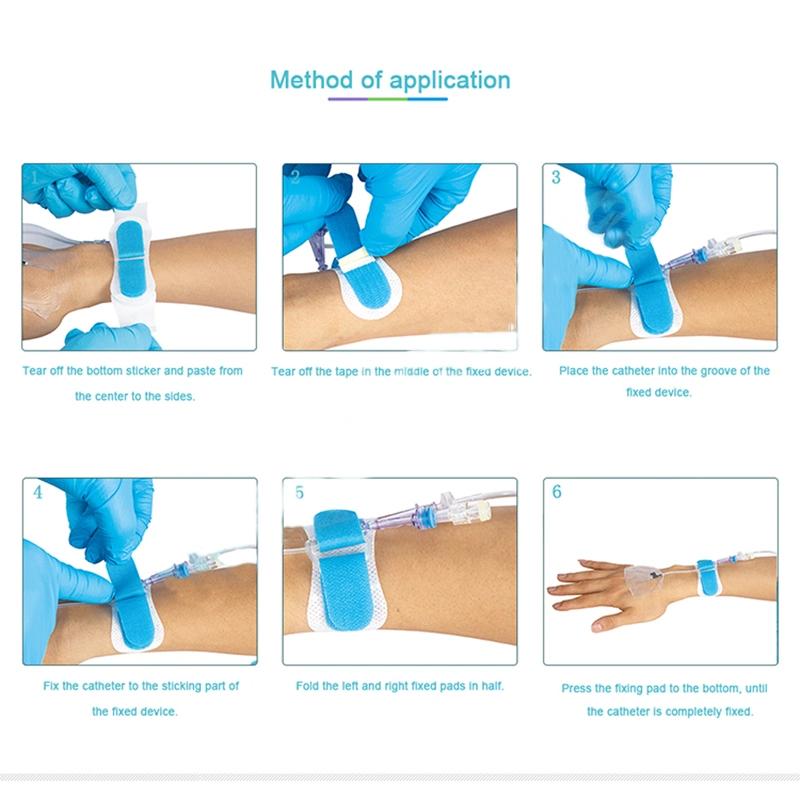 Method of application

1

Tear off the bottom sticker and paste from the center to the sides.

2

Tear off the tape in the middle of the fixed device.

3

Place the catheter into the groove of the fixed device.

4

Fix the catheter to the sticking part of the fixed device.

5

Fold the left and right fixed pads in half.

6

Press the fixing pad to the bottom, until the catheter is completely fixed.