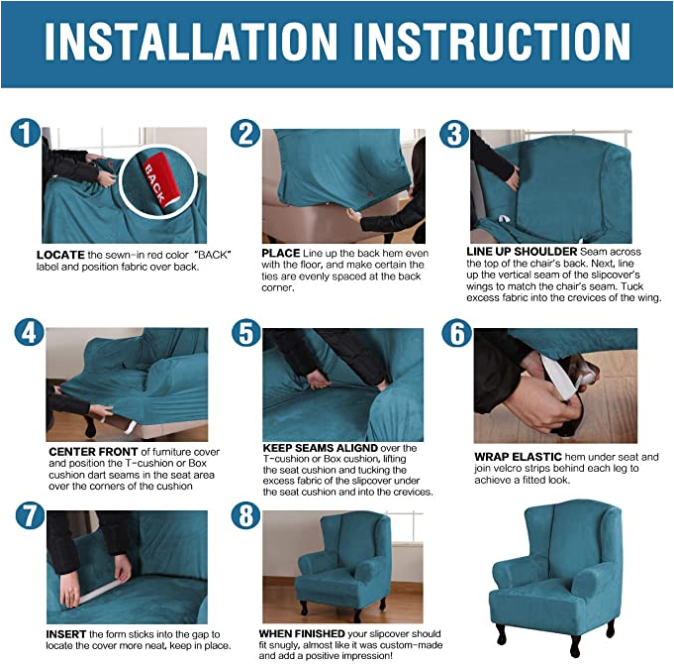 INSTALLATION INSTRUCTION

1

BACK

LOCATE the sewn-in red color "BACK" label and position fabric over back.

2

PLACE Line up the back hem even with the floor, and make certain the ties are evenly spaced at the back corner.

3

LINE UP SHOULDER Seam across the top of the chair's back. Next, line up the vertical seam of the slipcover's wings to match the chair's seam. Tuck excess fabric into the crevices of the wing.

4

CENTER FRONT of furniture cover and position the T-cushion or Box cushion dart seams in the seat area over the corners of the cushion

5

KEEP SEAMS ALIGND over the T-cushion or Box cushion, lifting the seat cushion and tucking the excess fabric of the slipcover under the seat cushion and into the crevices.

6

WRAP ELASTIC hem under seat and join velcro strips behind each leg to achieve a fitted look.

7

INSERT the form sticks into the gap to locate the cover more neat, keep in place.

8

WHEN FINISHED your slipcover should fit snugly, almost like it was custom-made and add a positive impression!