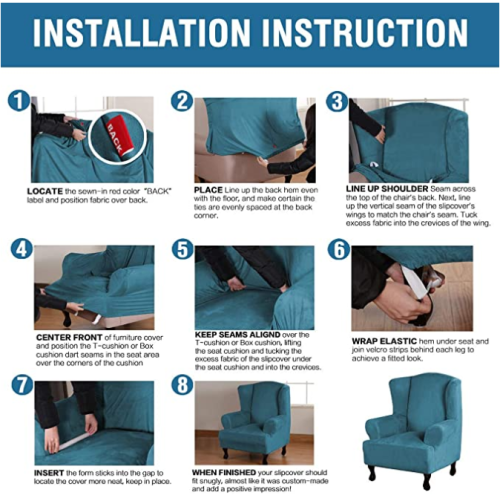 INSTALLATION INSTRUCTION

1

BACK

LOCATE the sewn-in red color "BACK" label and position fabric over back.

2

PLACE Line up the back hem even with the floor, and make certain the ties are evenly spaced at the back corner.

3

LINE UP SHOULDER Seam across the top of the chair's back. Next, line up the vertical seam of the slipcover's wings to match the chair's seam. Tuck excess fabric into the crevices of the wing.

4

CENTER FRONT of furniture cover and position the T-cushion or Box cushion dart seams in the seat area over the corners of the cushion

5

KEEP SEAMS ALIGND over the T-cushion or Box cushion, lifting the seat cushion and tucking the excess fabric of the slipcover under the seat cushion and into the crevices.

6

WRAP ELASTIC hem under seat and join velcro strips behind each leg to achieve a fitted look.

7

INSERT the form sticks into the gap to locate the cover more neat, keep in place.

8

WHEN FINISHED your slipcover should fit snugly, almost like it was custom-made and add a positive impression!