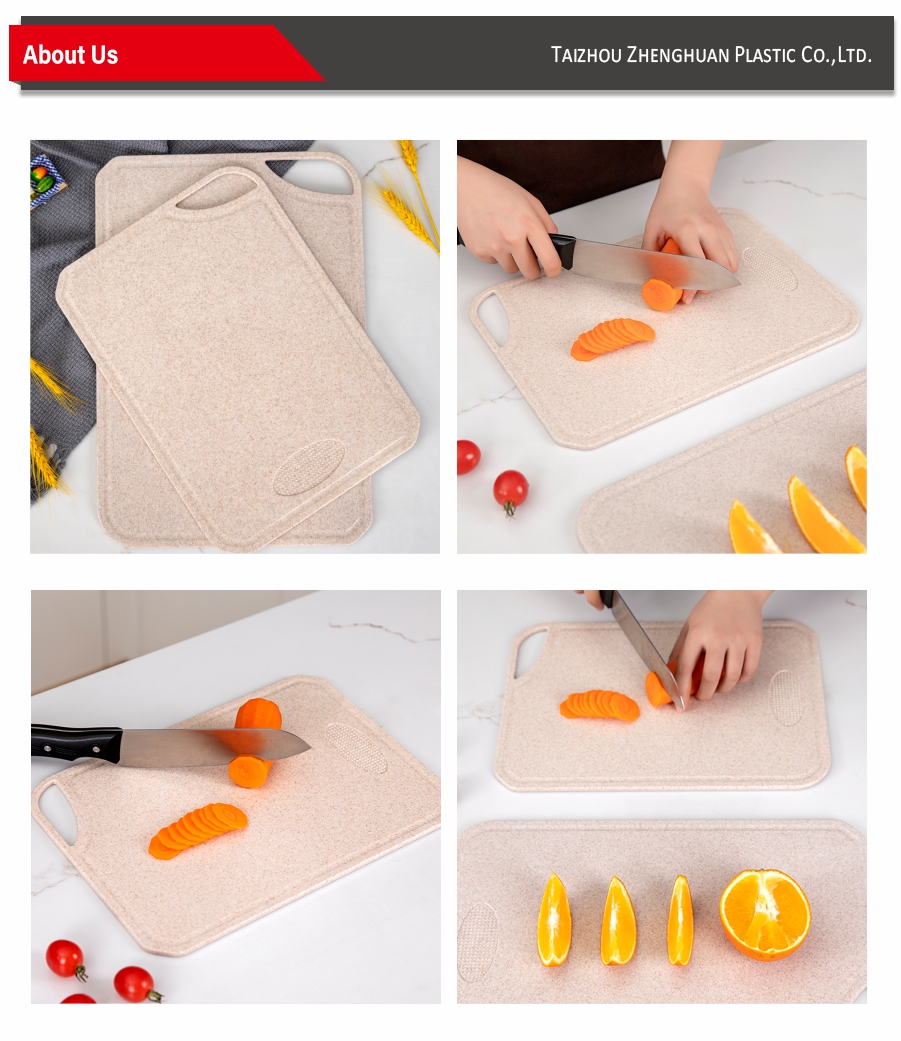 About Us

TAIZHOU ZHENGHUAN PLASTIC CO.,LTD.