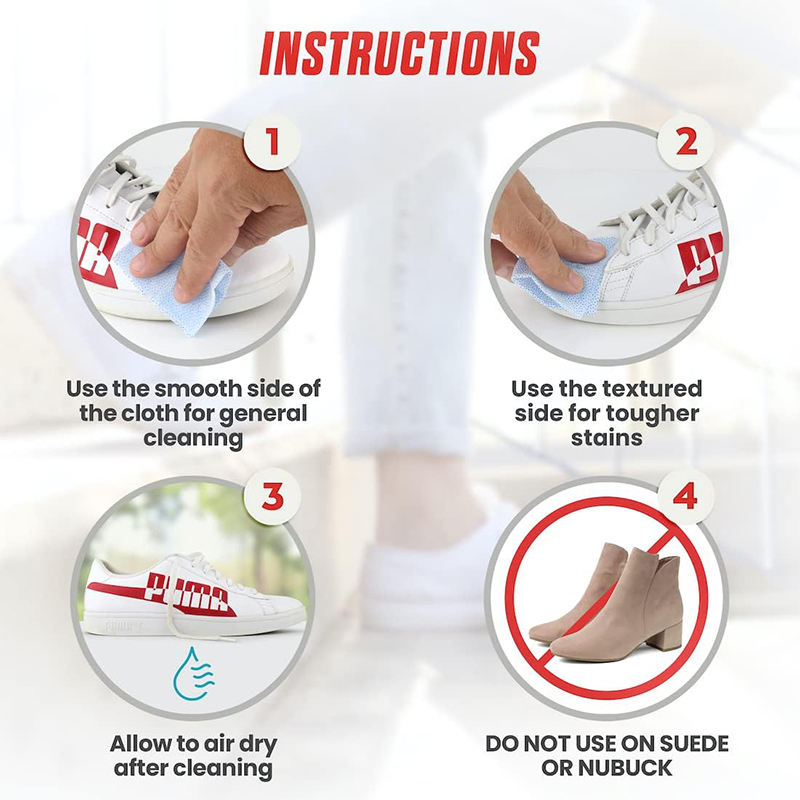 INSTRUCTIONS

1

Use the smooth side of the cloth for general cleaning

2

Use the textured side for tougher stains

3

PUMA

Allow to air dry after cleaning

4

DO NOT USE ON SUEDE OR NUBUCK