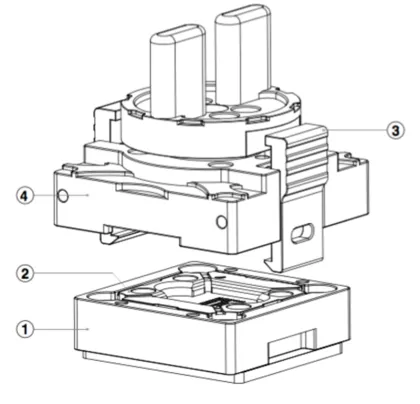 3
4
2
1