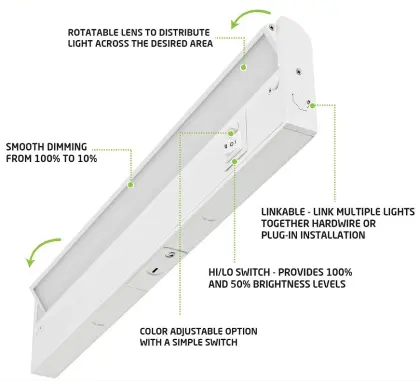 ROTATABLE LENS TO DISTRIBUTE LIGHT ACROSS THE DESIRED AREA

SMOOTH DIMMING FROM 100% TO 10%

LINKABLE - LINK MULTIPLE LIGHTS TOGETHER HARDWIRE OR PLUG-IN INSTALLATION

HI/LO SWITCH - PROVIDES 100% AND 50% BRIGHTNESS LEVELS

COLOR ADJUSTABLE OPTION WITH A SIMPLE SWITCH