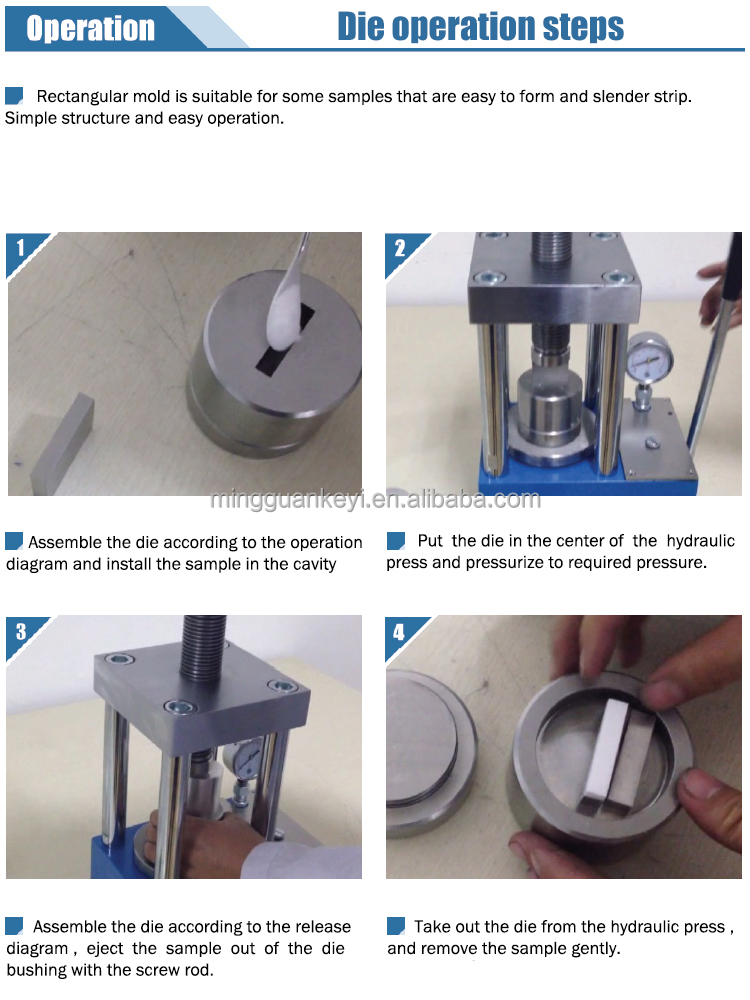 Operation

Die operation steps

Rectangular mold is suitable for some samples that are easy to form and slender strip. Simple structure and easy operation.

1

2

mingguankeyi.en.alibaba.com

Assemble the die according to the operation diagram and install the sample in the cavity

Put the die in the center of the hydraulic press and pressurize to required pressure.

3

4

Assemble the die according to the release diagram , eject the sample out of the die bushing with the screw rod.

Take out the die from the hydraulic press , and remove the sample gently.